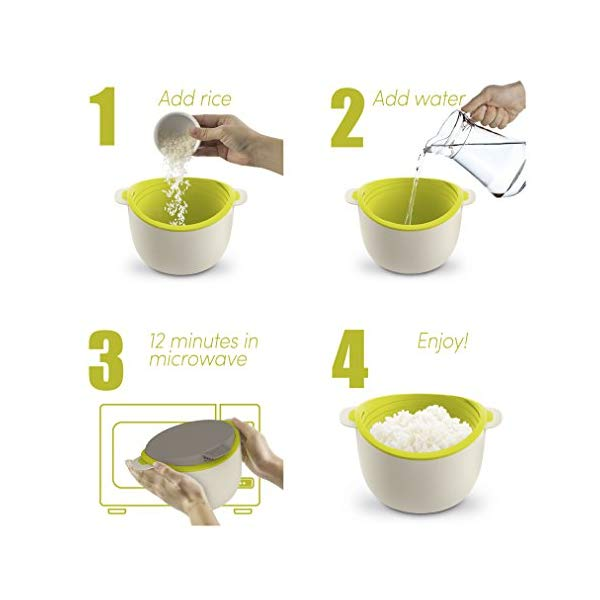 1 Add rice

2 Add water

3 12 minutes in microwave

4 Enjoy!