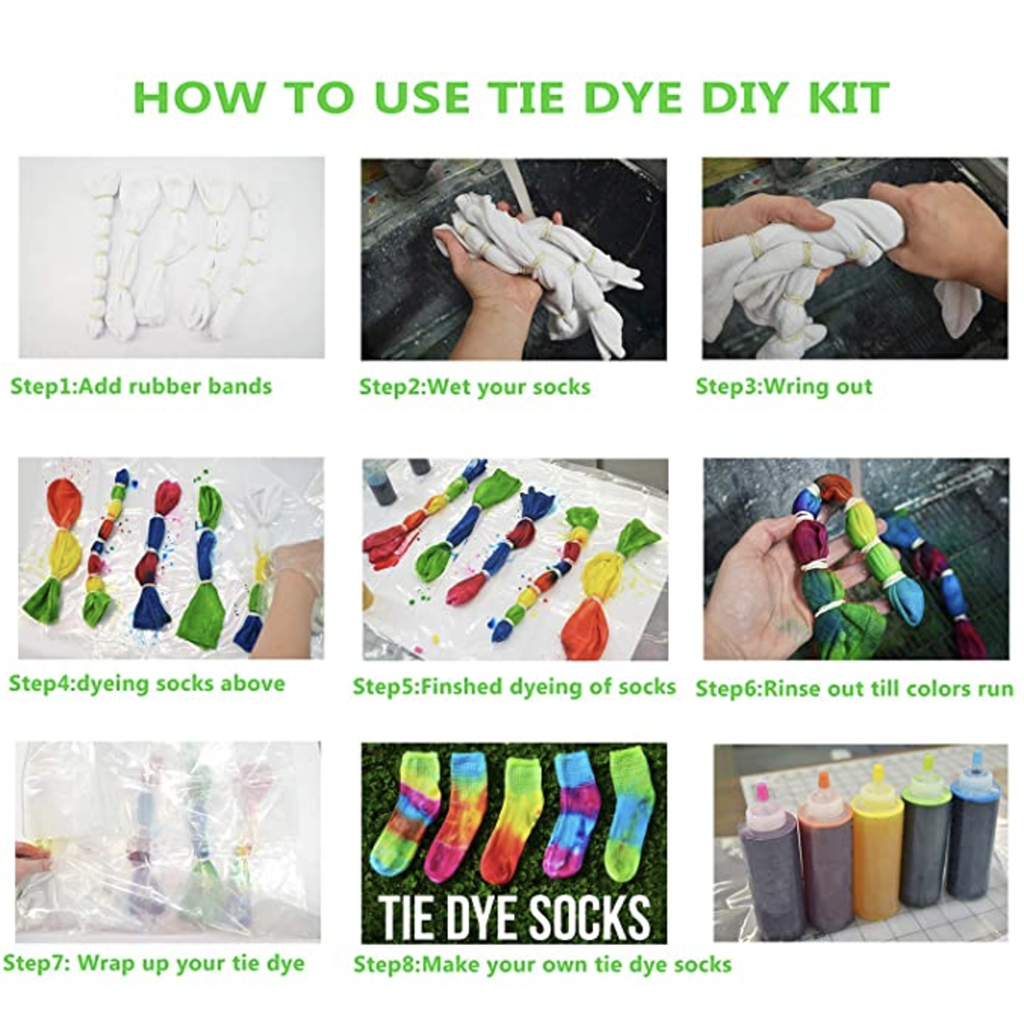 HOW TO USE TIE DYE DIY KIT

Step1:Add rubber bands

Step2:Wet your socks

Step3:Wring out

Step4:dyeing socks above

Step5:Finshed dyeing of socks

Step6:Rinse out till colors run

Step7: Wrap up your tie dye

TIE DYE SOCKS

Step8:Make your own tie dye socks