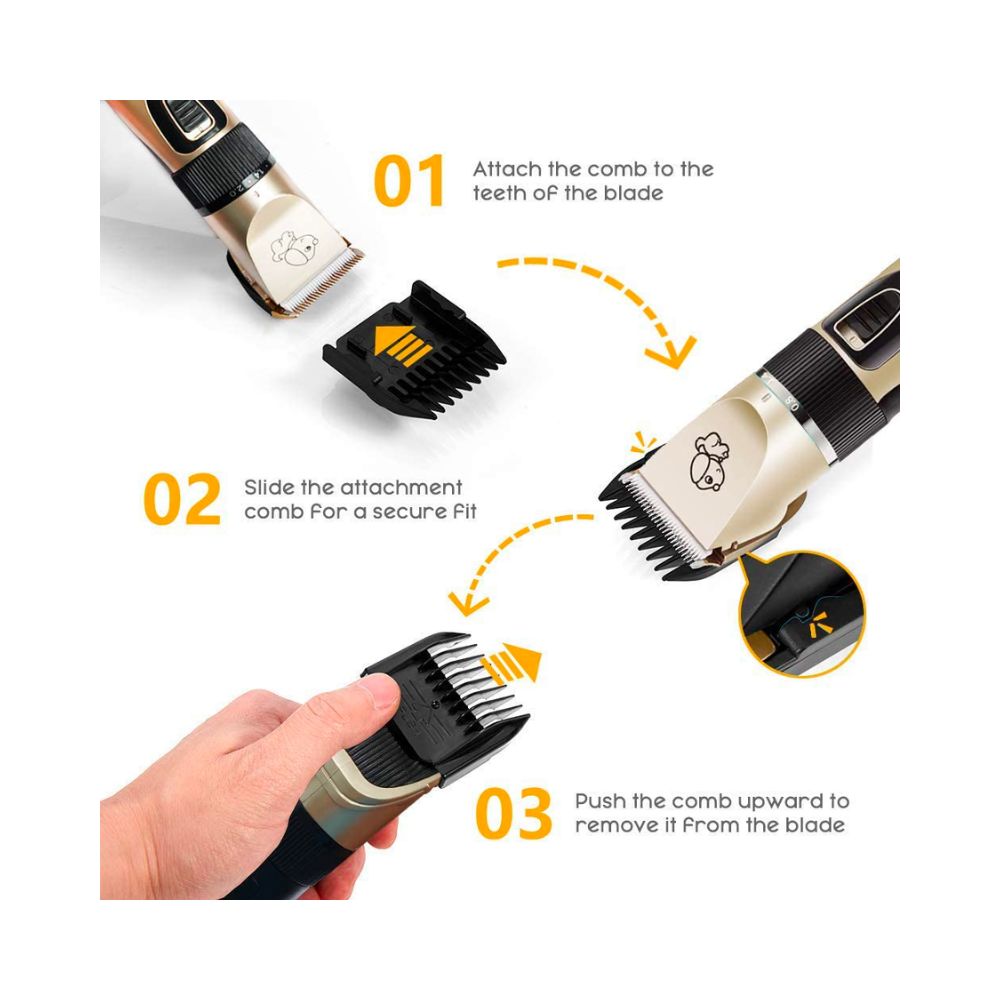 01 Attach the comb to the teeth of the blade

02 Slide the attachment comb for a secure fit

03 Push the comb upward to remove it from the blade