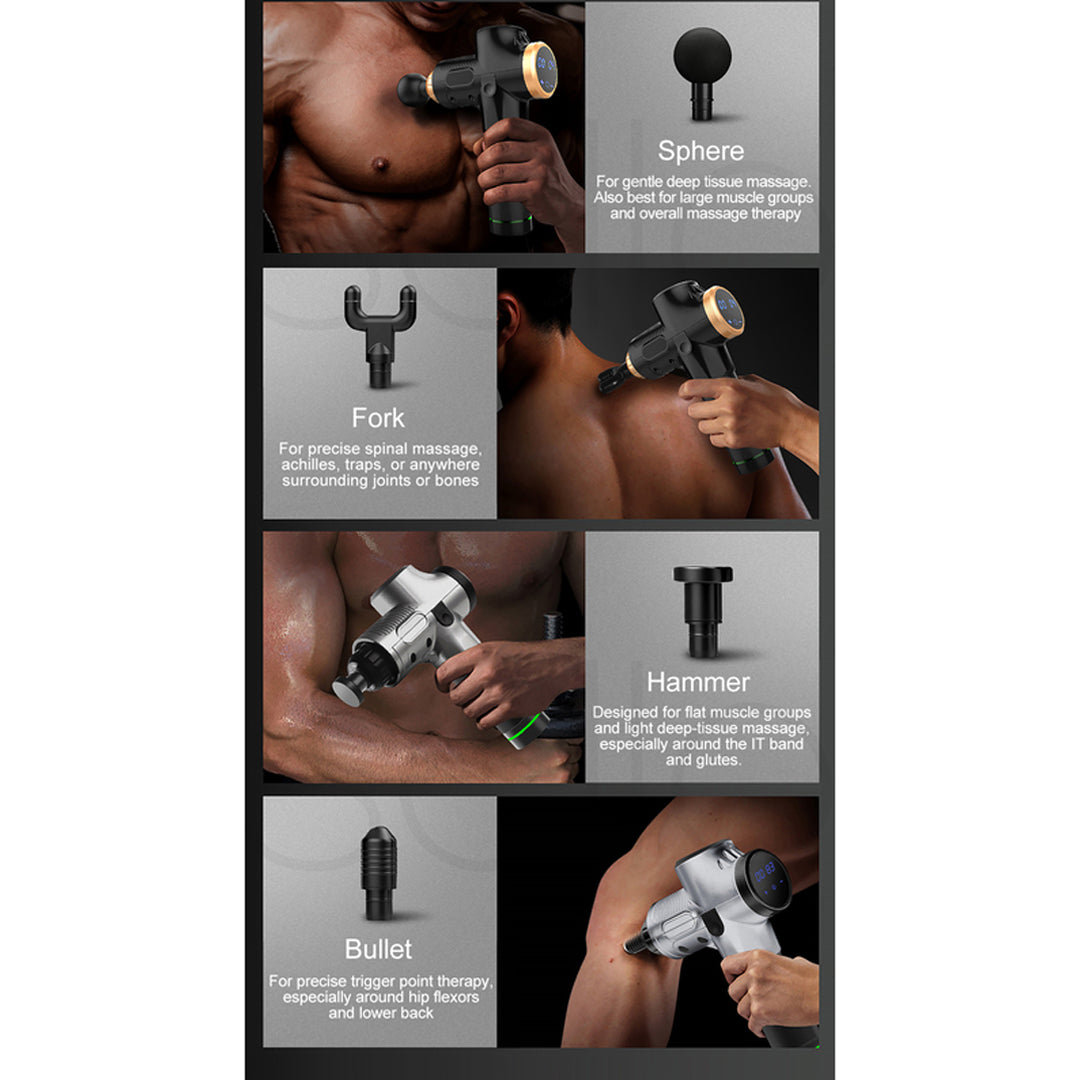 Sphere

For gentle deep tissue massage. Also best for large muscle groups and overall massage therapy

Fork

For precise spinal massage, achilles, traps, or anywhere surrounding joints or bones

Hammer

Designed for flat muscle groups and light deep-tissue massage, especially around the IT band and glutes.

Bullet

For precise trigger point therapy, especially around hip flexors and lower back